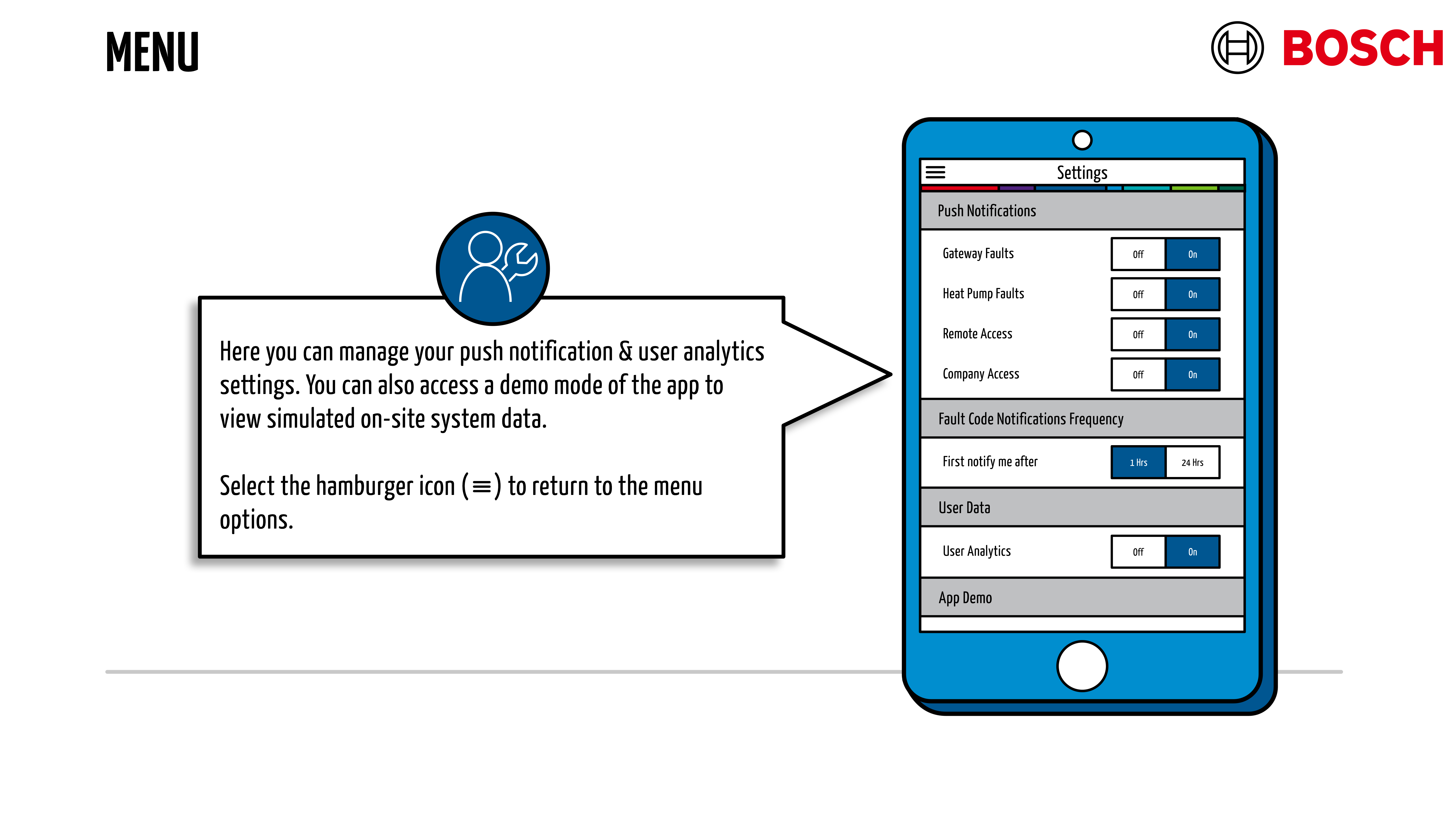 MENU

BOSCH

Here you can manage your push notification & user analytics settings. You can also access a demo mode of the app to view simulated on-site system data.

Select the hamburger icon (≡) to return to the menu options.

Settings

Push Notifications

Gateway Faults Off On

Heat Pump Faults Off On

Remote Access Off On

Company Access Off On

Fault Code Notifications Frequency

First notify me after 1 Hrs 24 Hrs

User Data

User Analytics Off On

App Demo